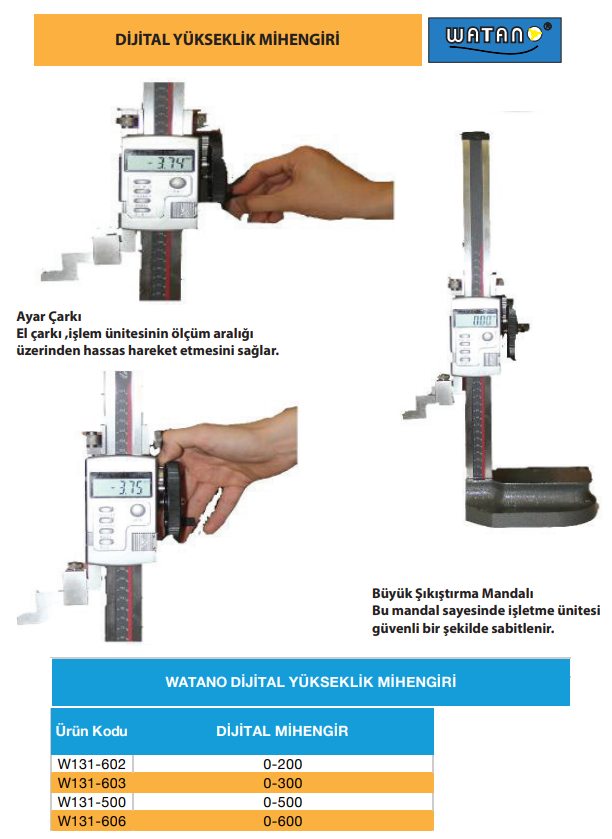 DİJİTAL YÜKSEKLİK MİHENGİRİ

WATANO®

-3.74

Ayar Çarkı
El çarkı ,işlem ünitesinin ölçüm aralığı üzerinden hassas hareket etmesini sağlar.

0.00

-3.75

Büyük Şıkıştırma Mandalı
Bu mandal sayesinde işletme ünitesi güvenli bir şekilde sabitlenir.

WATANO DİJİTAL YÜKSEKLİK MİHENGİRİ

| Ürün Kodu | DİJİTAL MİHENGİR |
|---|---|
| W131-602 | 0-200 |
| W131-603 | 0-300 |
| W131-500 | 0-500 |
| W131-606 | 0-600 |