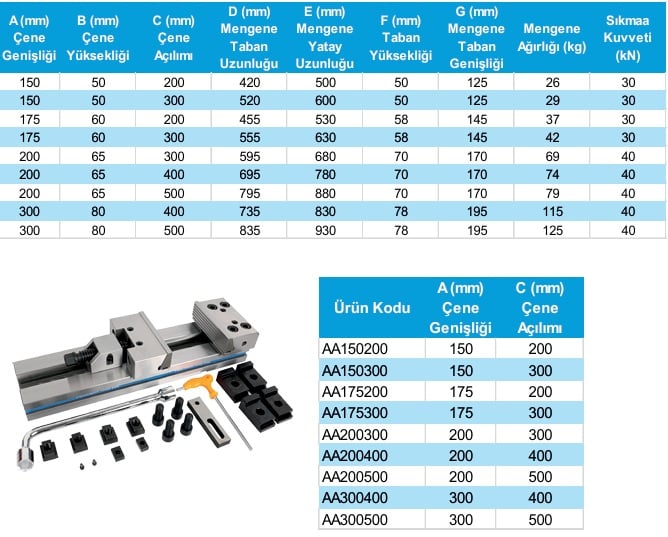 | A (mm) Çene Genişliği | B (mm) Çene Yüksekliği | C (mm) Çene Açılımı | D (mm) Mengene Taban Uzunluğu | E (mm) Mengene Yatay Uzunluğu | F (mm) Taban Yüksekliği | G (mm) Mengene Taban Genişliği | Mengene Ağırlığı (kg) | Sıkmaa Kuvveti (kN) |
|---|---|---|---|---|---|---|---|---|
| 150 | 50 | 200 | 420 | 500 | 50 | 125 | 26 | 30 |
| 150 | 50 | 300 | 520 | 600 | 50 | 125 | 29 | 30 |
| 175 | 60 | 200 | 455 | 530 | 58 | 145 | 37 | 30 |
| 175 | 60 | 300 | 555 | 630 | 58 | 145 | 42 | 30 |
| 200 | 65 | 300 | 595 | 680 | 70 | 170 | 69 | 40 |
| 200 | 65 | 400 | 695 | 780 | 70 | 170 | 74 | 40 |
| 200 | 65 | 500 | 795 | 880 | 70 | 170 | 79 | 40 |
| 300 | 80 | 400 | 735 | 830 | 78 | 195 | 115 | 40 |
| 300 | 80 | 500 | 835 | 930 | 78 | 195 | 125 | 40 |

| Ürün Kodu | A (mm) Çene Genişliği | C (mm) Çene Açılımı |
|---|---|---|
| AA150200 | 150 | 200 |
| AA150300 | 150 | 300 |
| AA175200 | 175 | 200 |
| AA175300 | 175 | 300 |
| AA200300 | 200 | 300 |
| AA200400 | 200 | 400 |
| AA200500 | 200 | 500 |
| AA300400 | 300 | 400 |
| AA300500 | 300 | 500 |