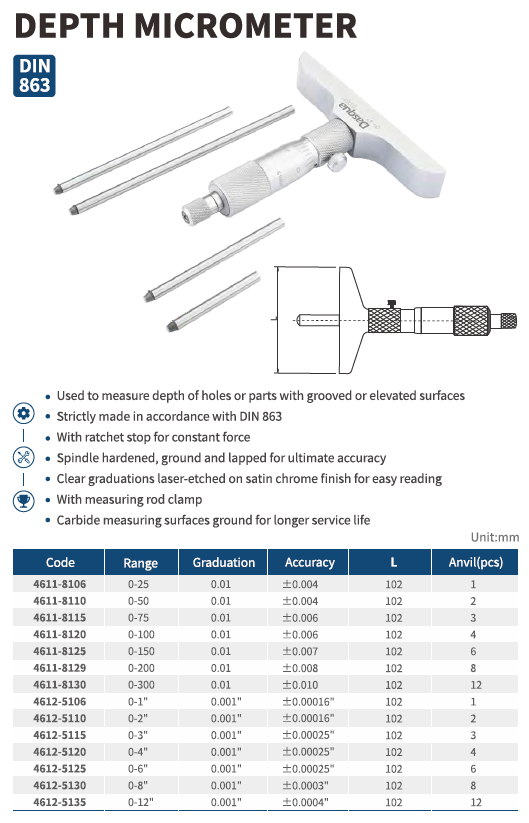 DEPTH MICROMETER

DIN 863

Dasqua

- Used to measure depth of holes or parts with grooved or elevated surfaces
- Strictly made in accordance with DIN 863
- With ratchet stop for constant force
- Spindle hardened, ground and lapped for ultimate accuracy
- Clear graduations laser-etched on satin chrome finish for easy reading
- With measuring rod clamp
- Carbide measuring surfaces ground for longer service life

Unit:mm

| Code | Range | Graduation | Accuracy | L | Anvil(pcs) |
|---|---|---|---|---|---|
| 4611-8106 | 0-25 | 0.01 | ±0.004 | 102 | 1 |
| 4611-8110 | 0-50 | 0.01 | ±0.004 | 102 | 2 |
| 4611-8115 | 0-75 | 0.01 | ±0.006 | 102 | 3 |
| 4611-8120 | 0-100 | 0.01 | ±0.006 | 102 | 4 |
| 4611-8125 | 0-150 | 0.01 | ±0.007 | 102 | 6 |
| 4611-8129 | 0-200 | 0.01 | ±0.008 | 102 | 8 |
| 4611-8130 | 0-300 | 0.01 | ±0.010 | 102 | 12 |
| 4612-5106 | 0-1" | 0.001" | ±0.00016" | 102 | 1 |
| 4612-5110 | 0-2" | 0.001" | ±0.00016" | 102 | 2 |
| 4612-5115 | 0-3" | 0.001" | ±0.00025" | 102 | 3 |
| 4612-5120 | 0-4" | 0.001" | ±0.00025" | 102 | 4 |
| 4612-5125 | 0-6" | 0.001" | ±0.00025" | 102 | 6 |
| 4612-5130 | 0-8" | 0.001" | ±0.0003" | 102 | 8 |
| 4612-5135 | 0-12" | 0.001" | ±0.0004" | 102 | 12 |