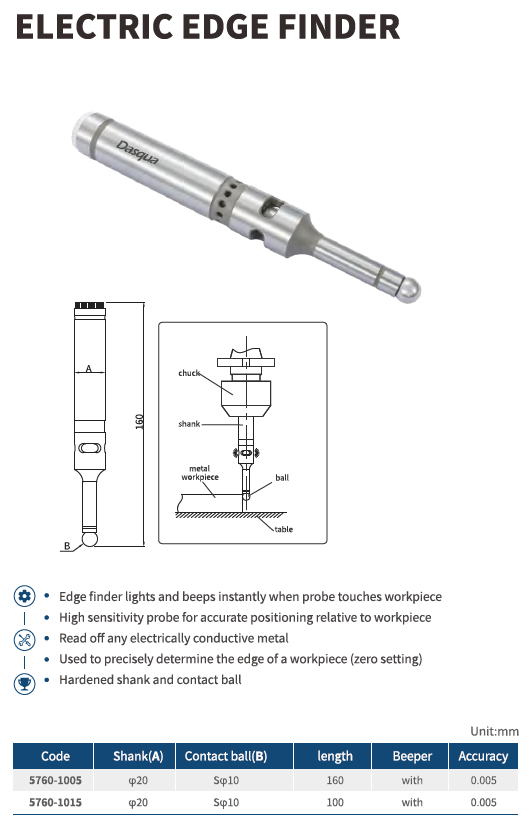 ELECTRIC EDGE FINDER

Dasqua

A

160

B

chuck

shank

metal workpiece

ball

table

• Edge finder lights and beeps instantly when probe touches workpiece
• High sensitivity probe for accurate positioning relative to workpiece
• Read off any electrically conductive metal
• Used to precisely determine the edge of a workpiece (zero setting)
• Hardened shank and contact ball

Unit:mm

| Code | Shank(A) | Contact ball(B) | length | Beeper | Accuracy |
|---|---|---|---|---|---|
| 5760-1005 | φ20 | Sφ10 | 160 | with | 0.005 |
| 5760-1015 | φ20 | Sφ10 | 100 | with | 0.005 |