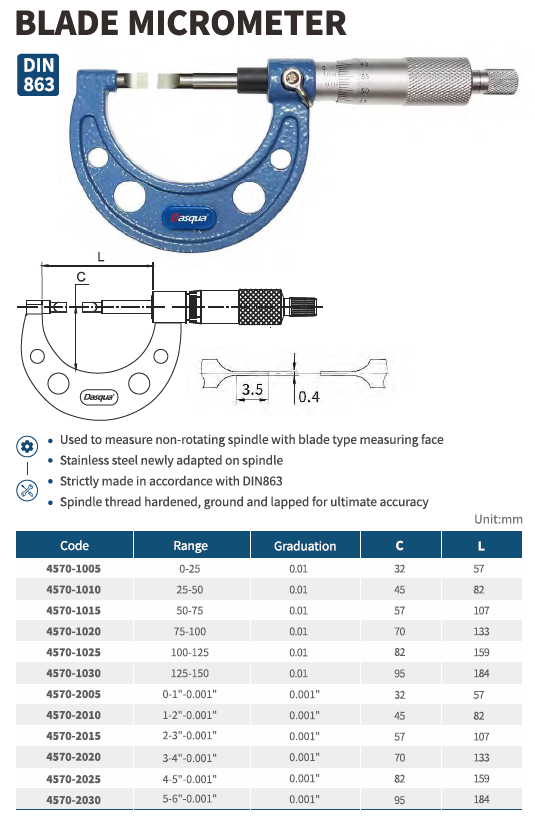 BLADE MICROMETER

DIN 863

Dasqua

L

C

Dasqua

3.5

0.4

- Used to measure non-rotating spindle with blade type measuring face
- Stainless steel newly adapted on spindle
- Strictly made in accordance with DIN863
- Spindle thread hardened, ground and lapped for ultimate accuracy

Unit:mm

| Code | Range | Graduation | C | L |
|---|---|---|---|---|
| 4570-1005 | 0-25 | 0.01 | 32 | 57 |
| 4570-1010 | 25-50 | 0.01 | 45 | 82 |
| 4570-1015 | 50-75 | 0.01 | 57 | 107 |
| 4570-1020 | 75-100 | 0.01 | 70 | 133 |
| 4570-1025 | 100-125 | 0.01 | 82 | 159 |
| 4570-1030 | 125-150 | 0.01 | 95 | 184 |
| 4570-2005 | 0-1"-0.001" | 0.001" | 32 | 57 |
| 4570-2010 | 1-2"-0.001" | 0.001" | 45 | 82 |
| 4570-2015 | 2-3"-0.001" | 0.001" | 57 | 107 |
| 4570-2020 | 3-4"-0.001" | 0.001" | 70 | 133 |
| 4570-2025 | 4-5"-0.001" | 0.001" | 82 | 159 |
| 4570-2030 | 5-6"-0.001" | 0.001" | 95 | 184 |